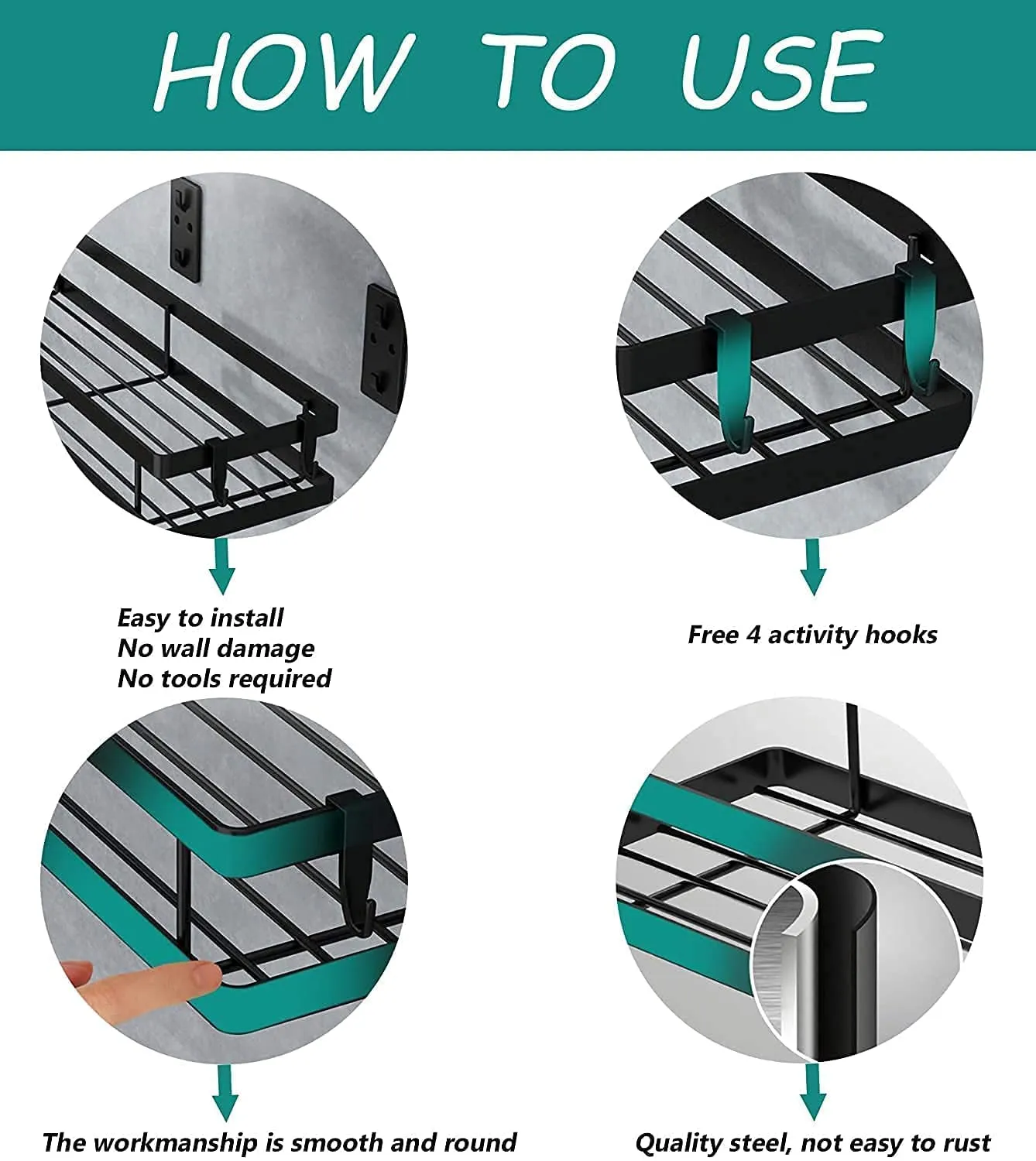 HOW TO USE

Easy to install
No wall damage
No tools required

Free 4 activity hooks

The workmanship is smooth and round

Quality steel, not easy to rust