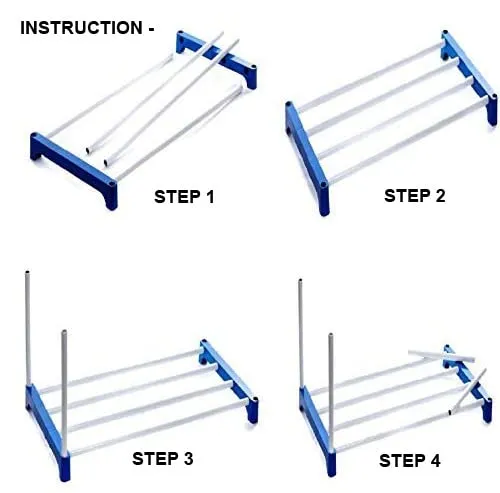 INSTRUCTION -

STEP 1

STEP 2

STEP 3

STEP 4