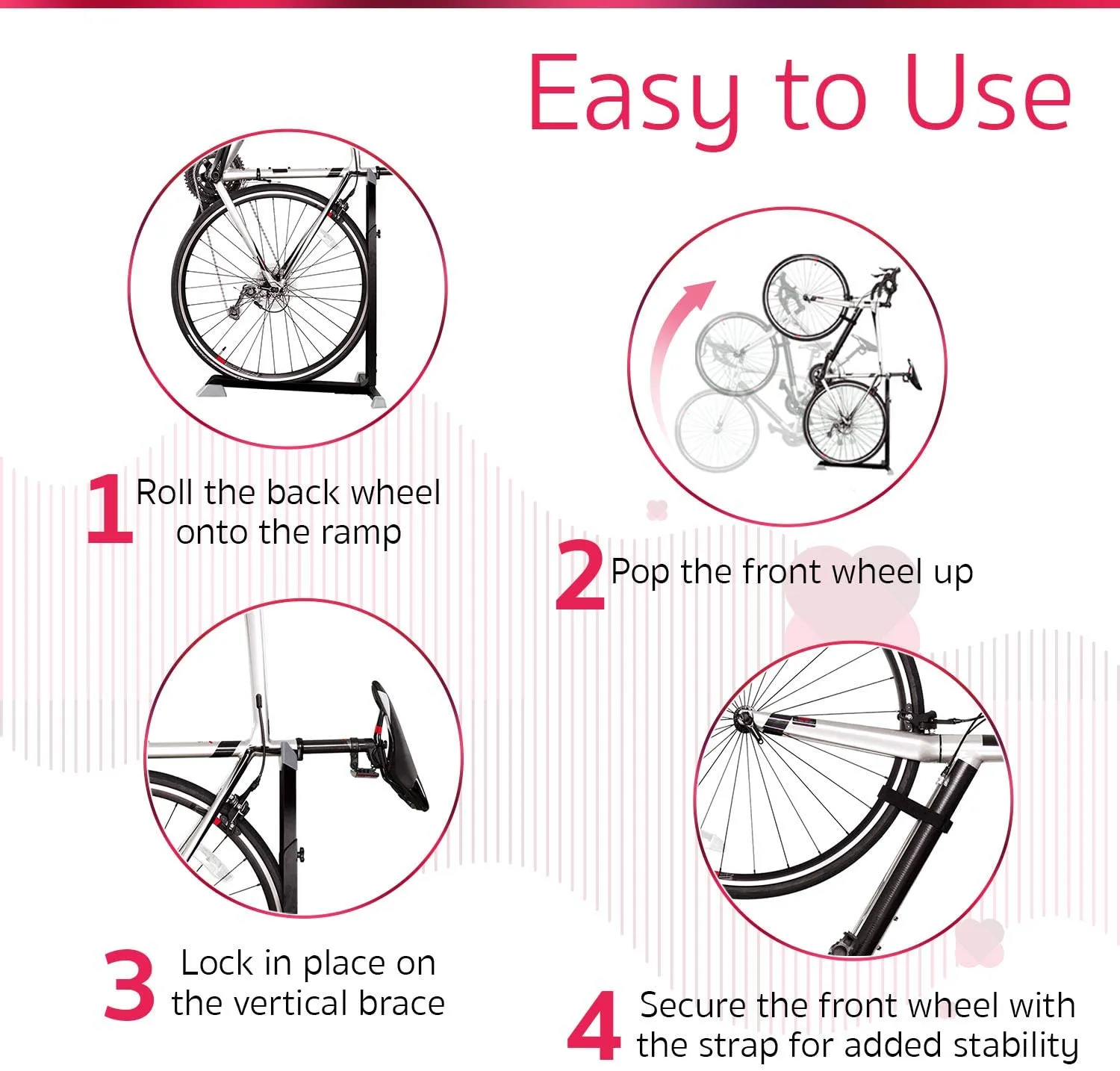 Easy to Use

1 Roll the back wheel onto the ramp

2 Pop the front wheel up

3 Lock in place on the vertical brace

4 Secure the front wheel with the strap for added stability