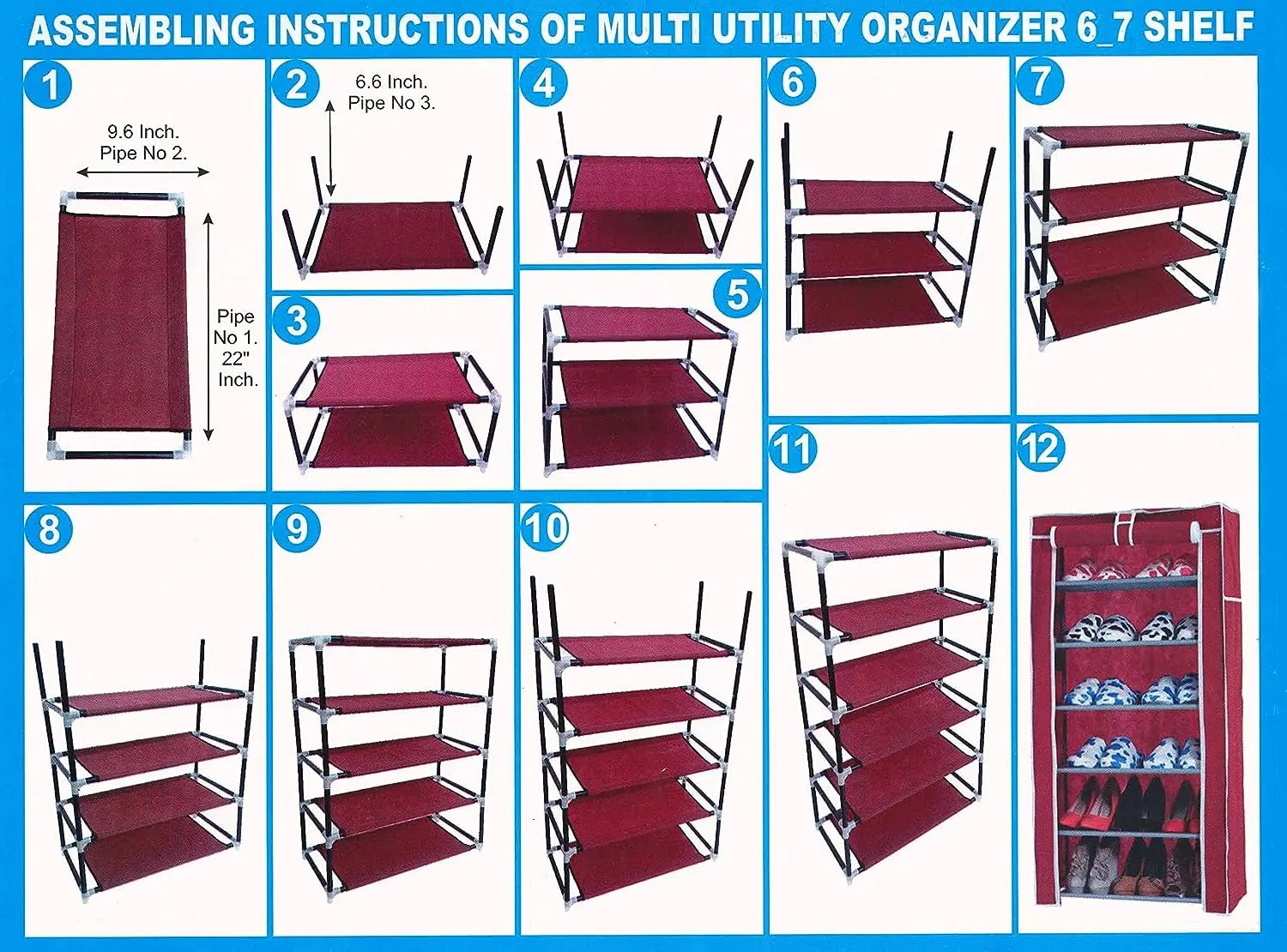 ASSEMBLING INSTRUCTIONS OF MULTI UTILITY ORGANIZER 6_7 SHELF

1

9.6 Inch.
Pipe No 2.

Pipe
No 1.
22"
Inch.

2

6.6 Inch.
Pipe No 3.

3

4

5

6

7

8

9

10

11

12