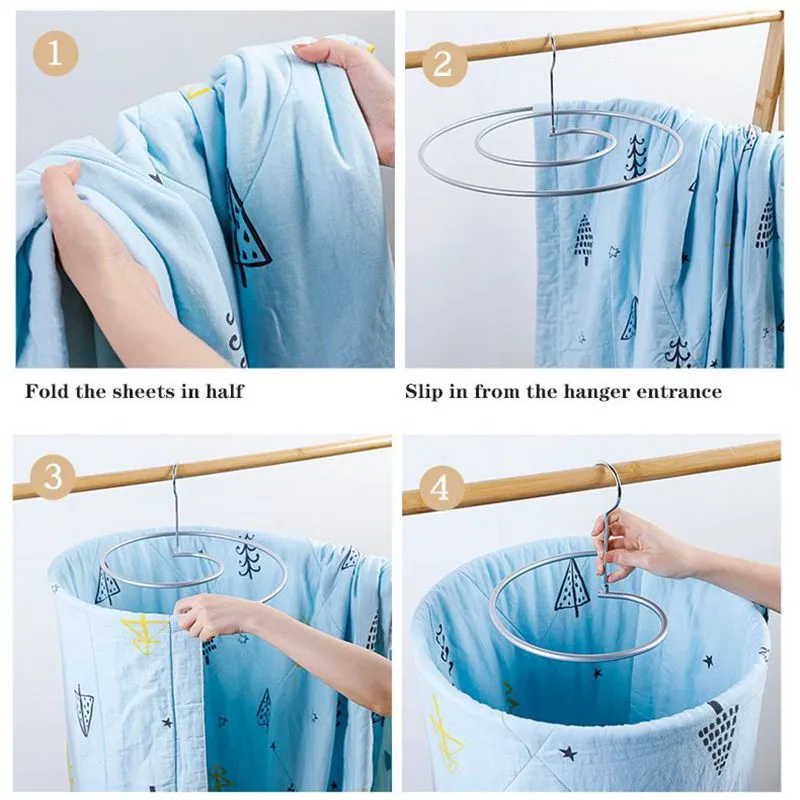 1

Fold the sheets in half

2

Slip in from the hanger entrance

3

4